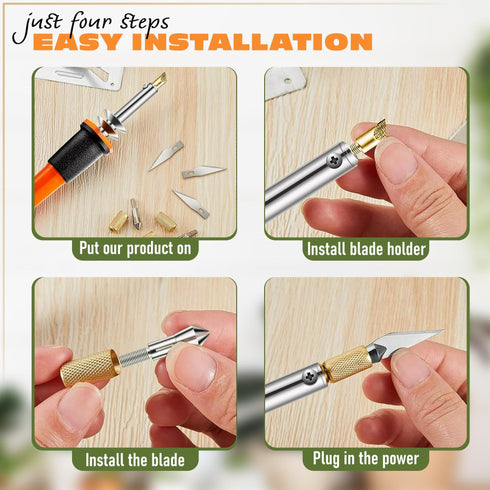 just four steps
EASY INSTALLATION

Put our product on

Install blade holder

Install the blade

Plug in the power