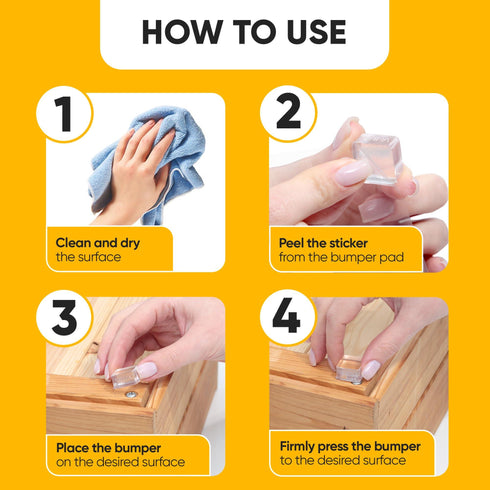 HOW TO USE

1

Clean and dry
the surface

2

Peel the sticker
from the bumper pad

3

Place the bumper
on the desired surface

4

Firmly press the bumper
to the desired surface