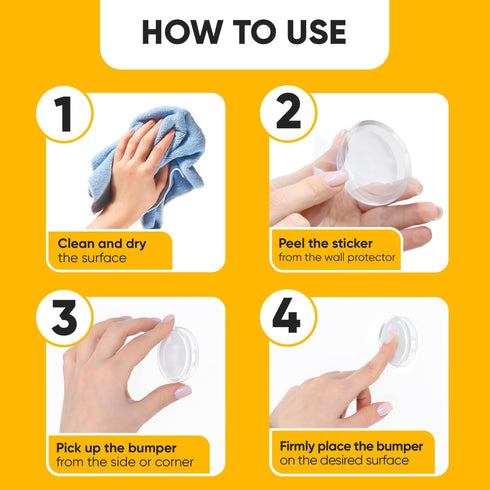 HOW TO USE

1

Clean and dry
the surface

2

Peel the sticker
from the wall protector

3

Pick up the bumper
from the side or corner

4

Firmly place the bumper
on the desired surface