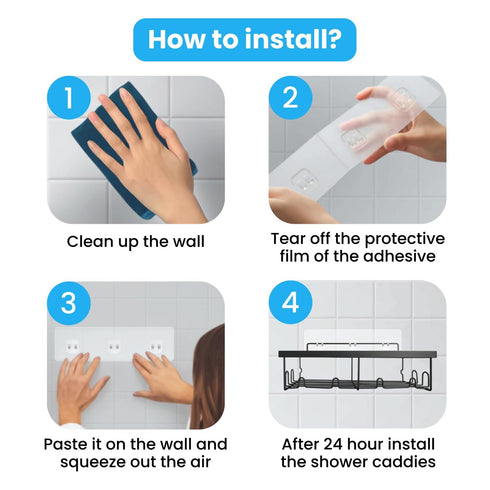 How to install?

1

Clean up the wall

2

Tear off the protective film of the adhesive

3

Paste it on the wall and squeeze out the air

4

After 24 hour install the shower caddies