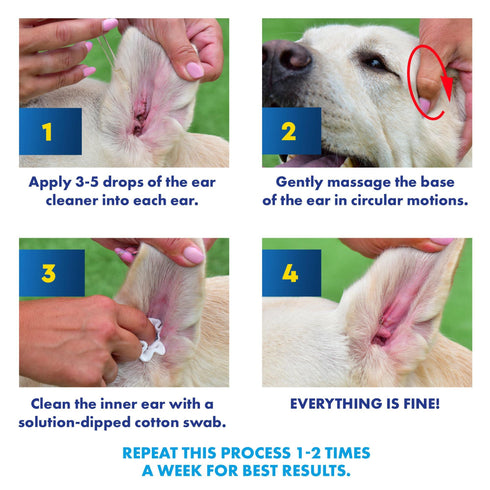 1

Apply 3-5 drops of the ear cleaner into each ear.

2

Gently massage the base of the ear in circular motions.

3

Clean the inner ear with a solution-dipped cotton swab.

4

EVERYTHING IS FINE!

REPEAT THIS PROCESS 1-2 TIMES A WEEK FOR BEST RESULTS.