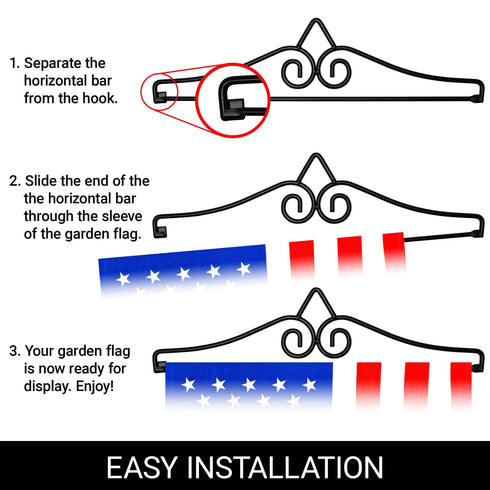 1. Separate the horizontal bar from the hook.

2. Slide the end of the the horizontal bar through the sleeve of the garden flag.

3. Your garden flag is now ready for display. Enjoy!

EASY INSTALLATION