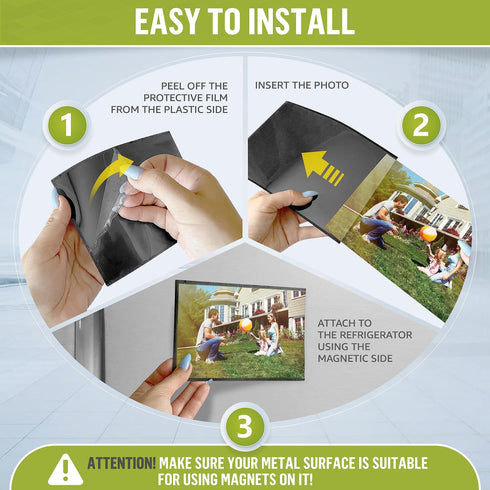 EASY TO INSTALL

1

PEEL OFF THE PROTECTIVE FILM FROM THE PLASTIC SIDE

INSERT THE PHOTO

2

ATTACH TO THE REFRIGERATOR USING THE MAGNETIC SIDE

3

ATTENTION! MAKE SURE YOUR METAL SURFACE IS SUITABLE FOR USING MAGNETS ON IT!