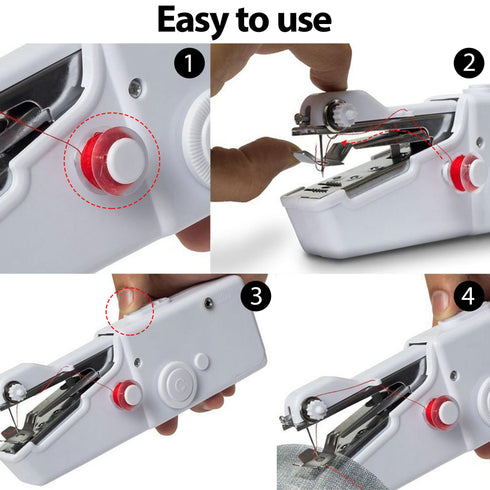 Easy to use

1

2

3

4