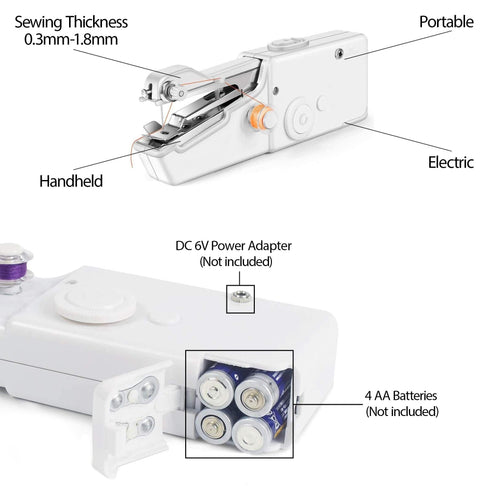 Sewing Thickness
0.3mm-1.8mm

Portable

Electric

Handheld

DC 6V Power Adapter
(Not included)

4 AA Batteries
(Not included)